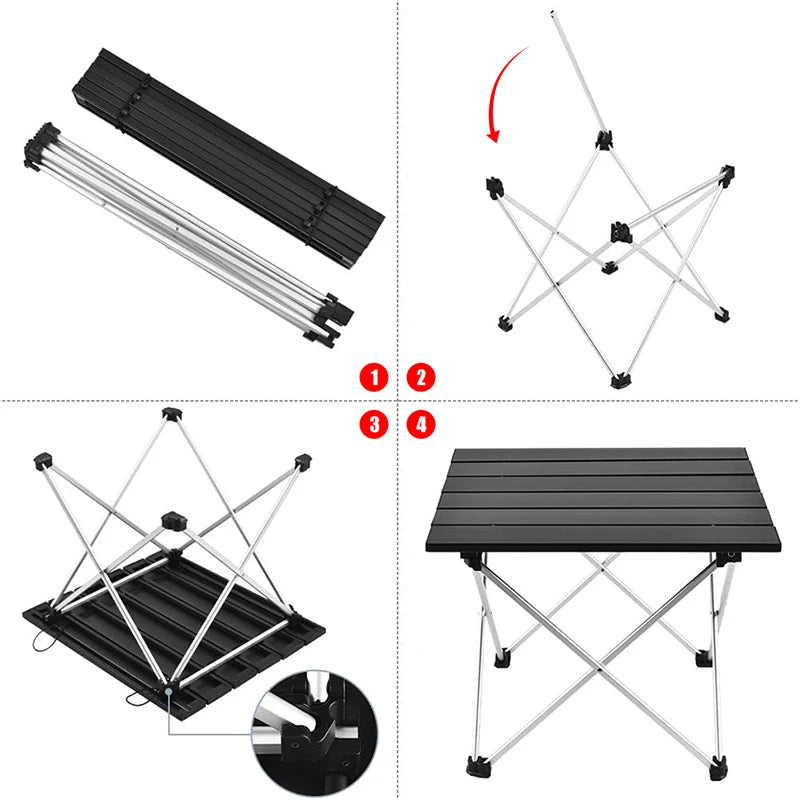 1
2
3
4