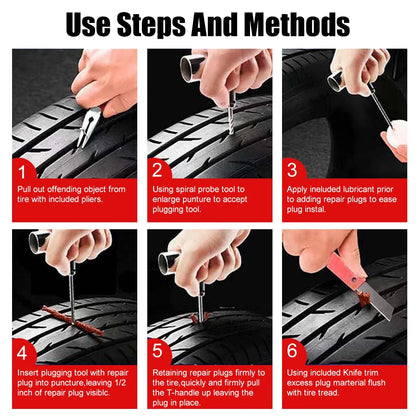 Use Steps And Methods

1
Pull out offending object from tire with included pliers.

2
Using spiral probe tool to enlarge punture to accept plugging tool.

3
Apply ineluded lubricant prior to adding repair plugs to ease plug instal.

4
Insert plugging tool with repair plug into puncture,leaving 1/2 inch of repair plug visiblc.

5
Retaining repair plugs firmly to the tire,quickly and firmly pull the T-handle up leaving the plug in place.

6
Using included Knife trim excess plug marterial flush with tire tread.