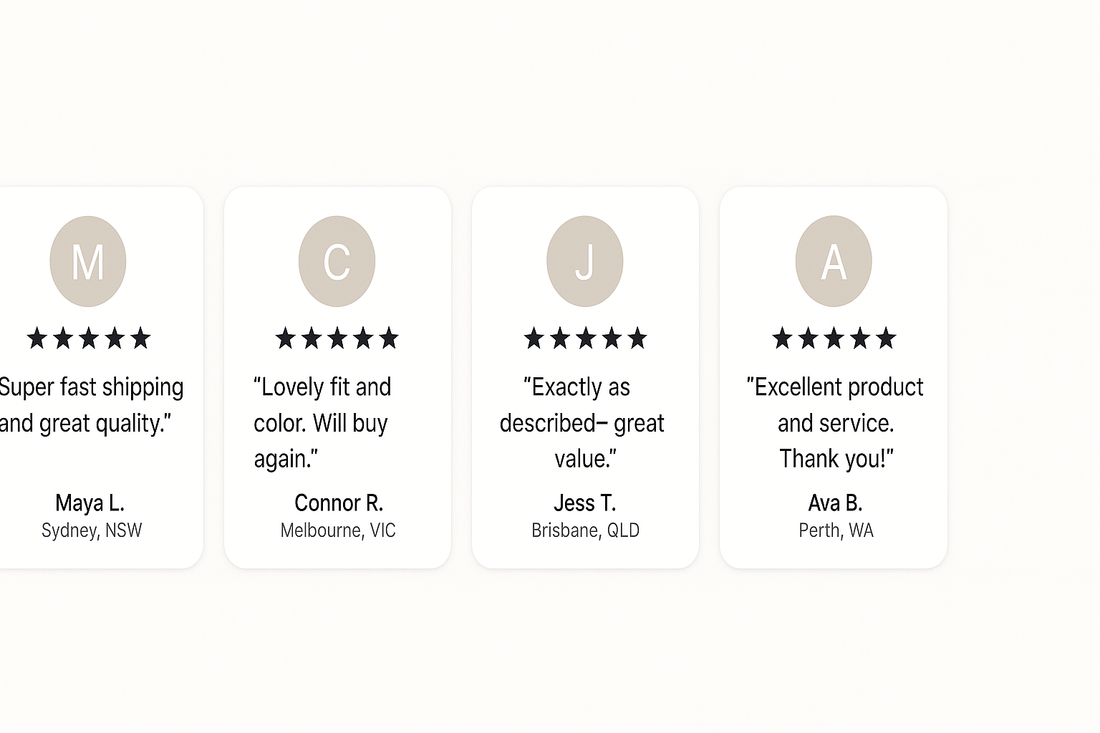 M

★★★★★

Super fast shipping and great quality."

Maya L.
Sydney, NSW

C

★★★★★

"Lovely fit and color. Will buy again."

Connor R.
Melbourne, VIC

J

★★★★★

"Exactly as described– great value."

Jess T.
Brisbane, QLD

A

★★★★★

"Excellent product and service. Thank you!"

Ava B.
Perth, WA